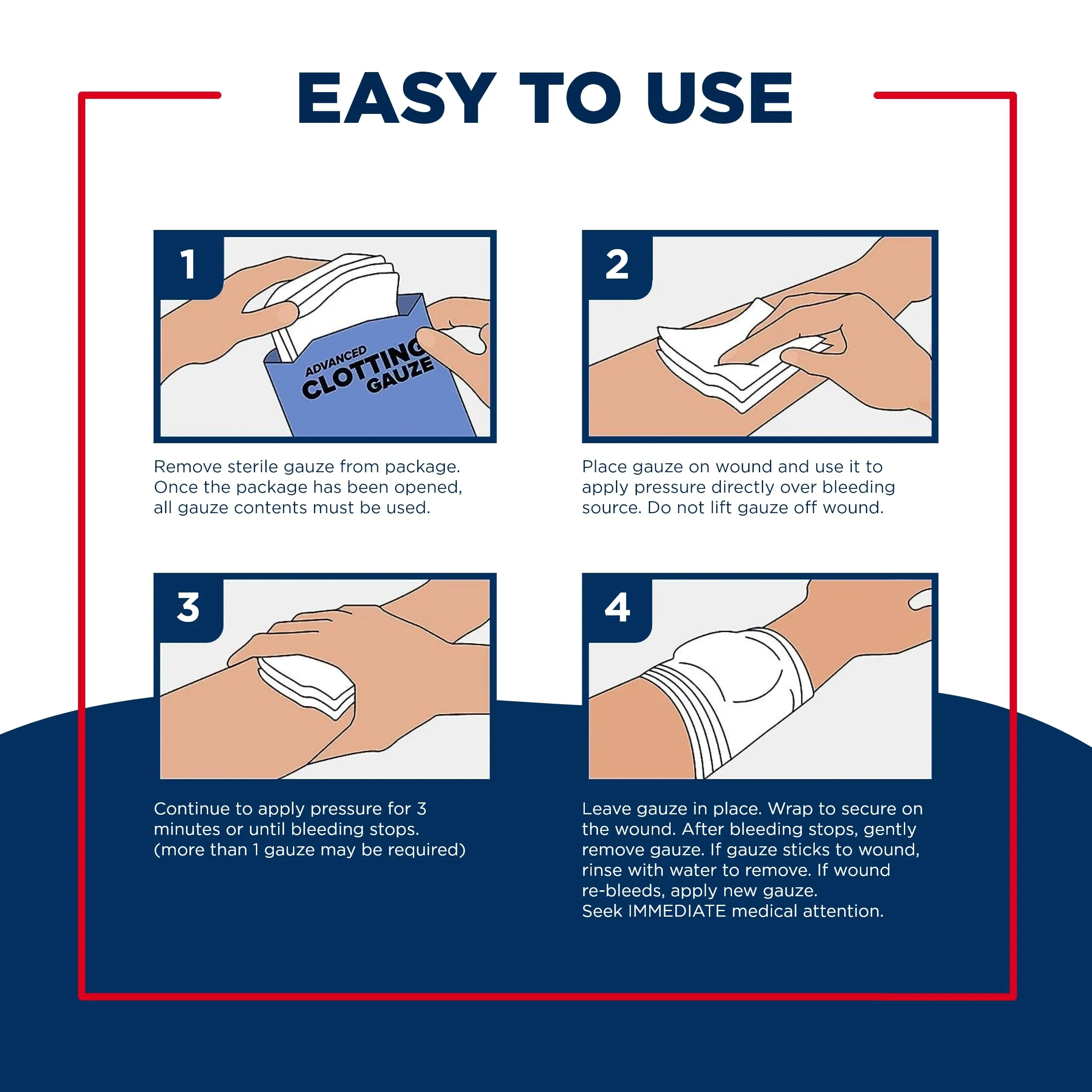 EASY TO USE

1

ADVANCED CLOTTING GAUZE

Remove sterile gauze from package. Once the package has been opened, all gauze contents must be used.

2

Place gauze on wound and use it to apply pressure directly over bleeding source. Do not lift gauze off wound.

3

Continue to apply pressure for 3 minutes or until bleeding stops. (more than 1 gauze may be required)

4

Leave gauze in place. Wrap to secure on the wound. After bleeding stops, gently remove gauze. If gauze sticks to wound, rinse with water to remove. If wound re-bleeds, apply new gauze.
Seek IMMEDIATE medical attention.